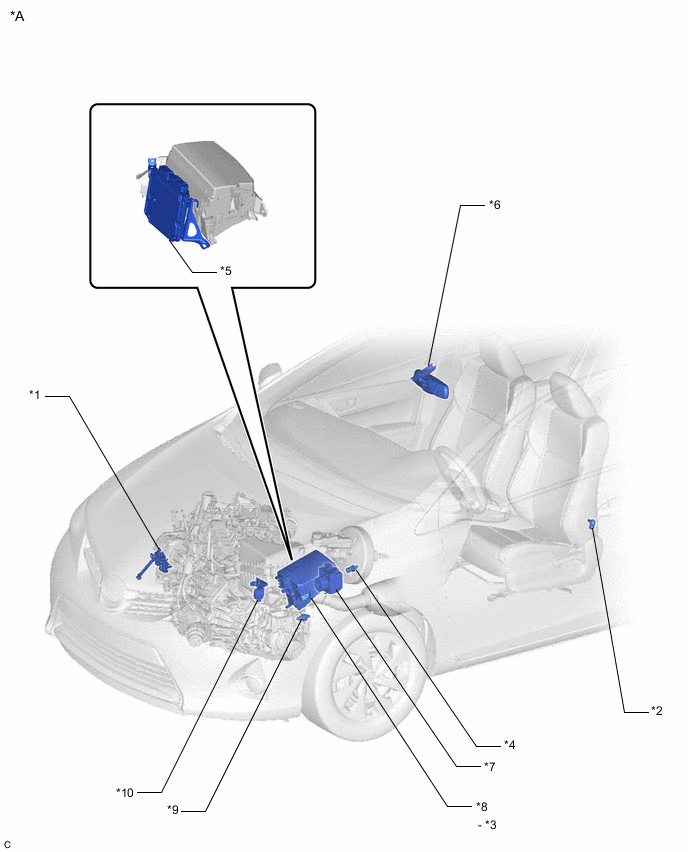 *A

*5

*6

*1

*2

*4

*7

*10

*9

*8

- *3

C