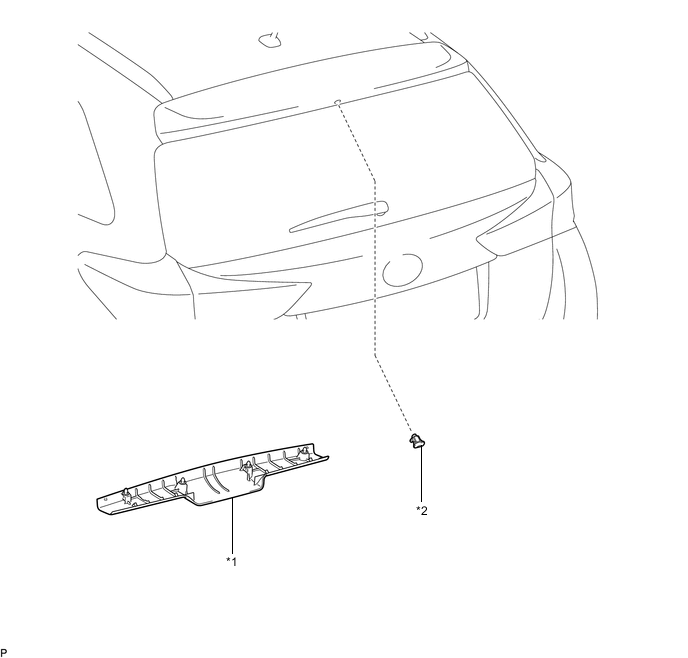 *2

*1

P