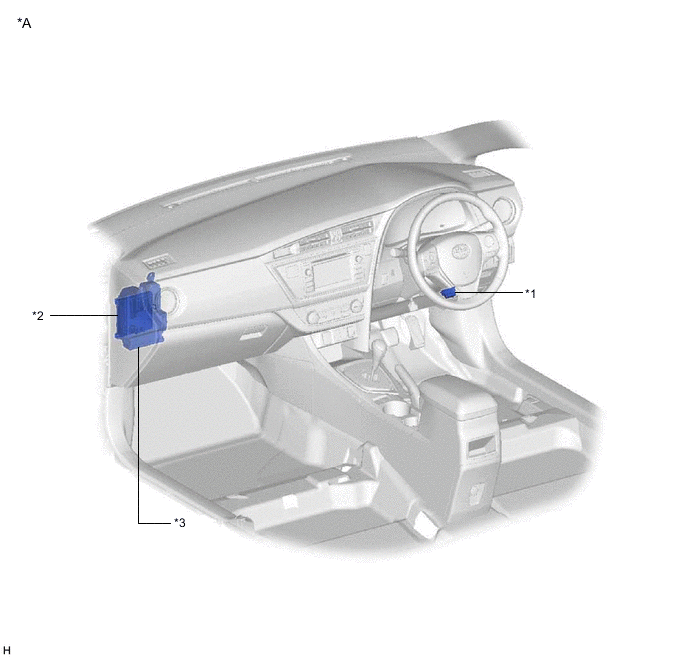 *A

*1

*2

*3

H