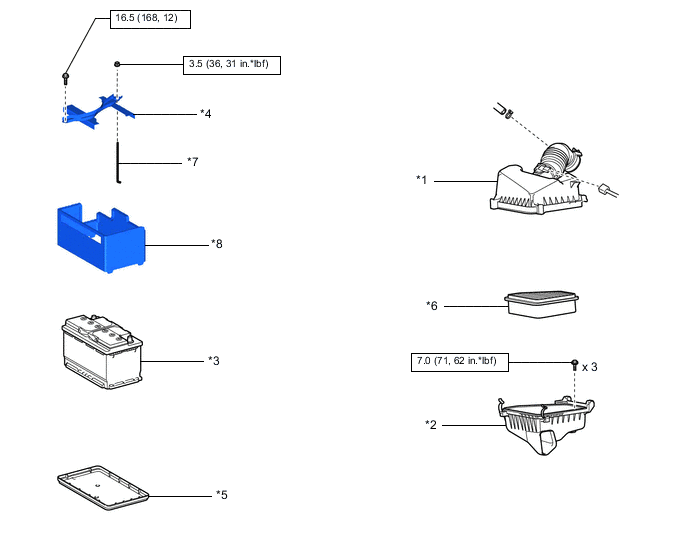 16.5 (168, 12)

3.5 (36, 31 in.*lbf)

*4

*7

*8

*3

*5

*1

*6

7.0 (71, 62 in.*lbf)

x 3

*2