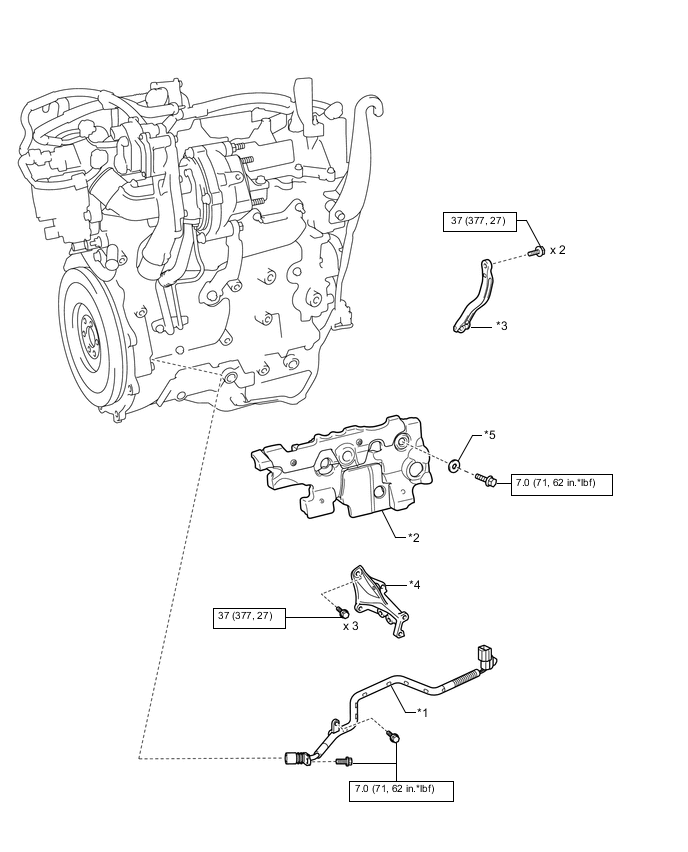 37 (377, 27)

x 2

*3

*5

7.0 (71, 62 in.*lbf)

*2

*4

37 (377, 27)

x 3

*1

7.0 (71, 62 in.*lbf)