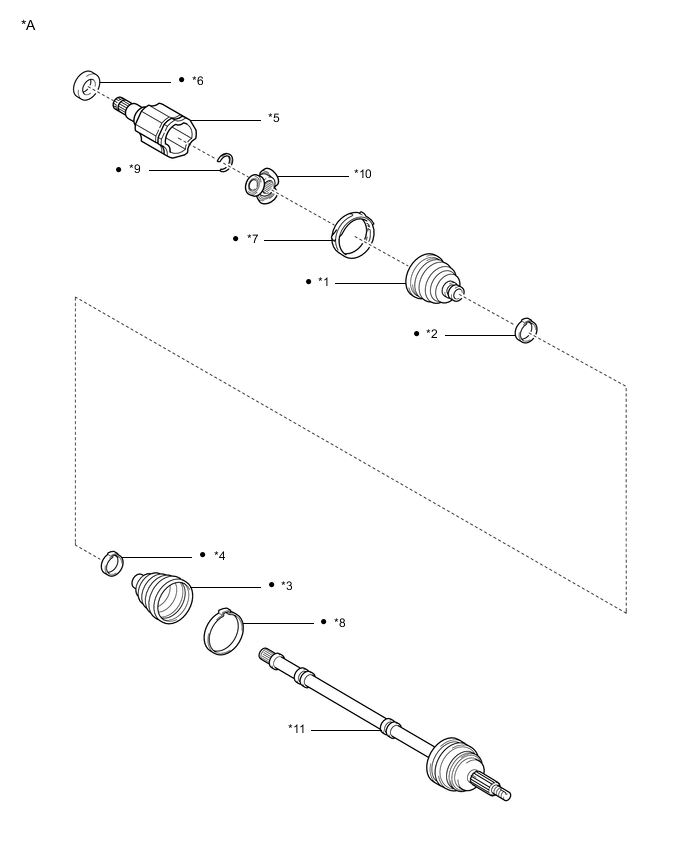 *A

● *6

*5

● *9

*10

● *7

● *1

● *2

● *4

● *3

● *8

*11