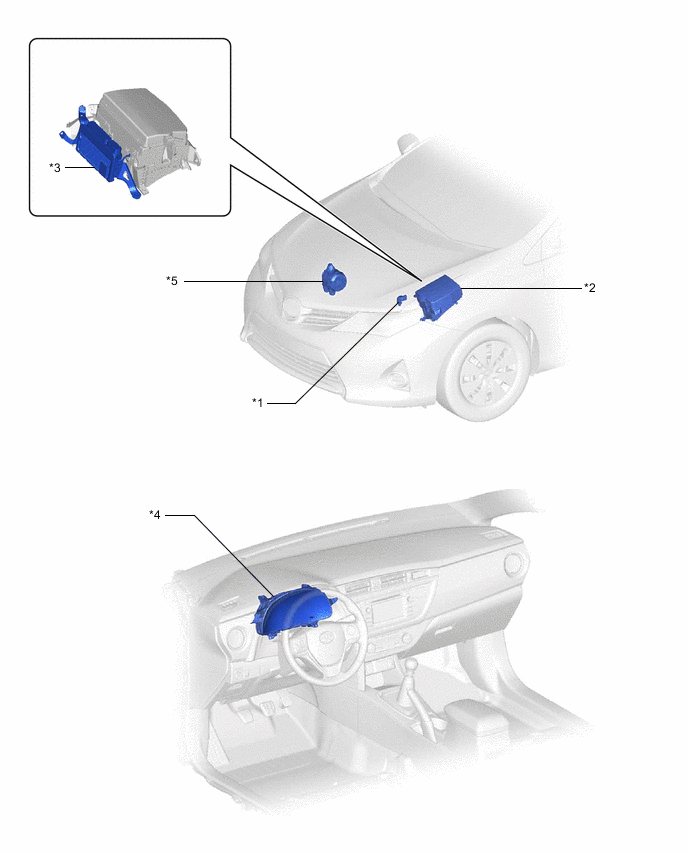 *3

*5

*2

*1

*4