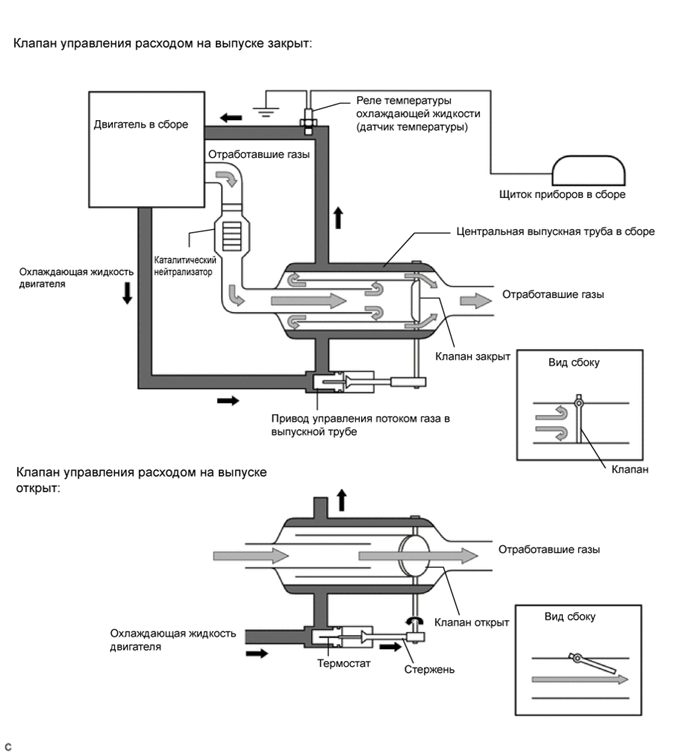 Клапан управления расходом на выпуске закрыт:

Двигатель в сборе

Реле температуры охлаждающей жидкости (датчик температуры)

Отработавшие газы

Щиток приборов в сборе

Центральная выпускная труба в сборе

Каталитический нейтрализатор

Охлаждающая жидкость двигателя

Отработавшие газы

Клапан закрыт

Вид сбоку

Привод управления потоком газа в выпускной трубе

Клапан

Клапан управления расходом на выпуске открыт:

Отработавшие газы

Клапан открыт

Вид сбоку

Охлаждающая жидкость двигателя

Термостат

Стержень

C