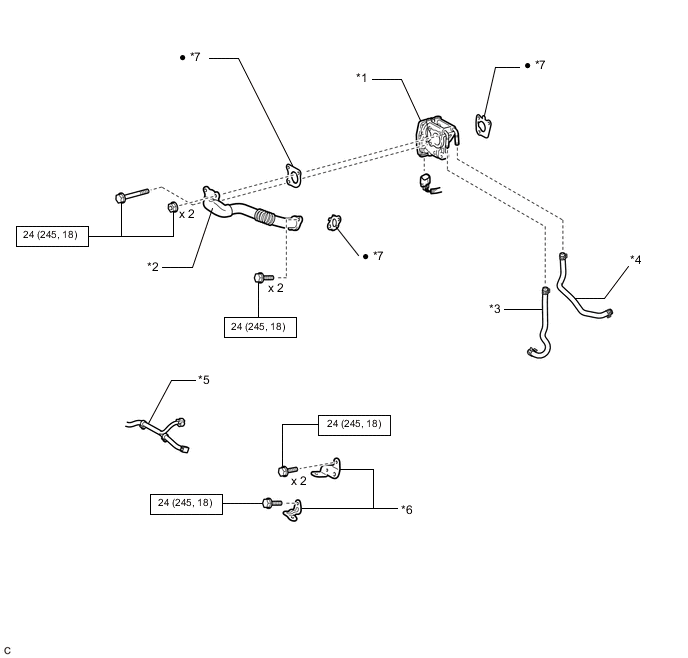 ● *7

*1

● *7

x 2

24 (245, 18)

*2

● *7

x 2

24 (245, 18)

*4

*3

*5

24 (245, 18)

x 2

24 (245, 18)

*6

C