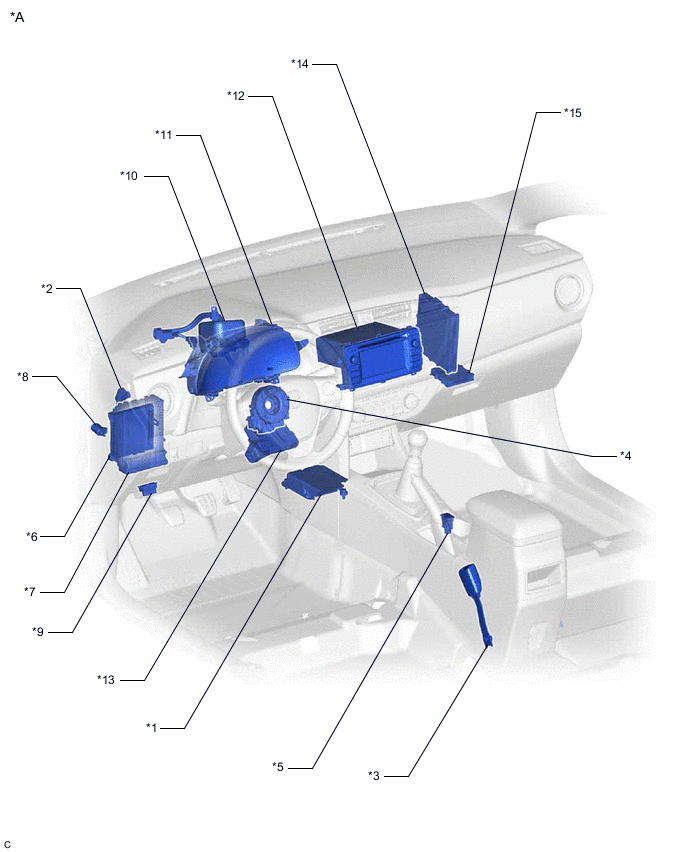 *A

*14

*12

*15

*11

*10

*2

*8

*4

*6

*7

*9

*13

*1

*5

*3

C