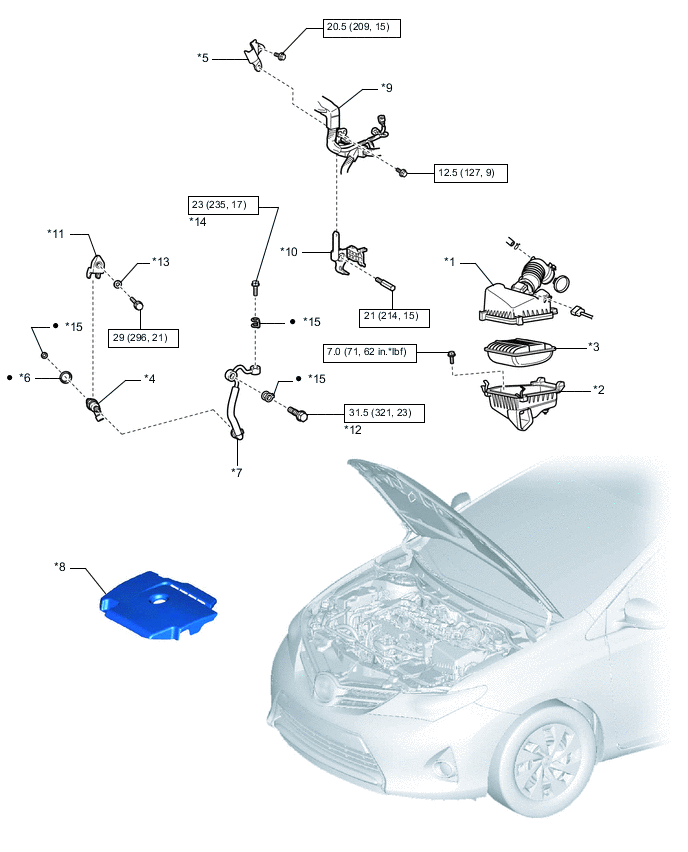 20.5 (209, 15)

*5

*9

12.5 (127, 9)

23 (235, 17)
*14

*11

*13

*10

*1

21 (214, 15)

● *15

29 (296, 21)

● *15

7.0 (71, 62 in.*lbf)

*3

● *6

*4

● *15

*2

31.5 (321, 23)
*12

*7

*8