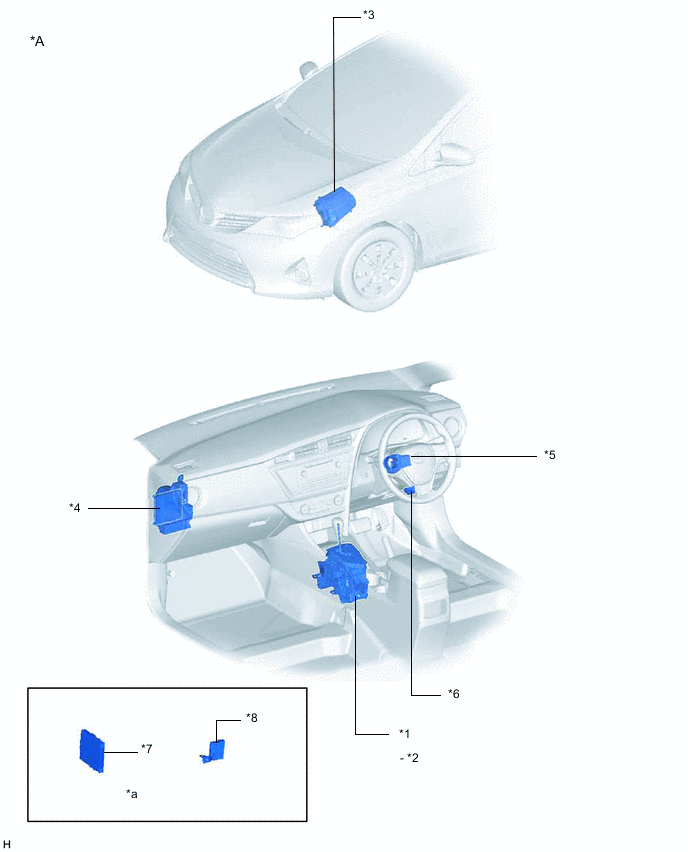 *A

*3

*5

*4

*6

*1

- *2

*8

*7

*a

H