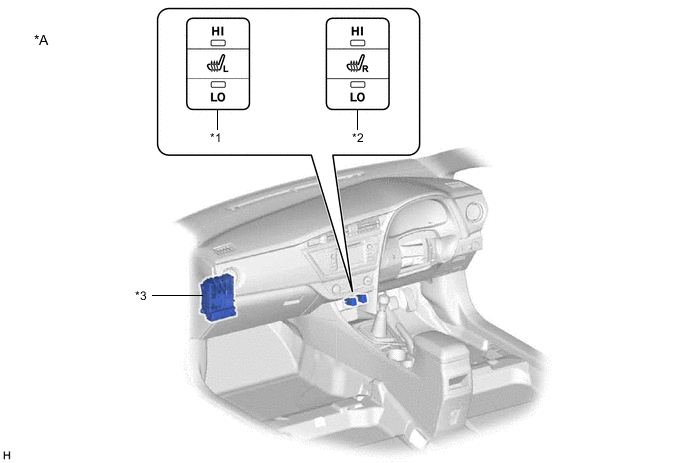 *A

HI
L
LO
*1

HI
R
LO
*2

*3

H