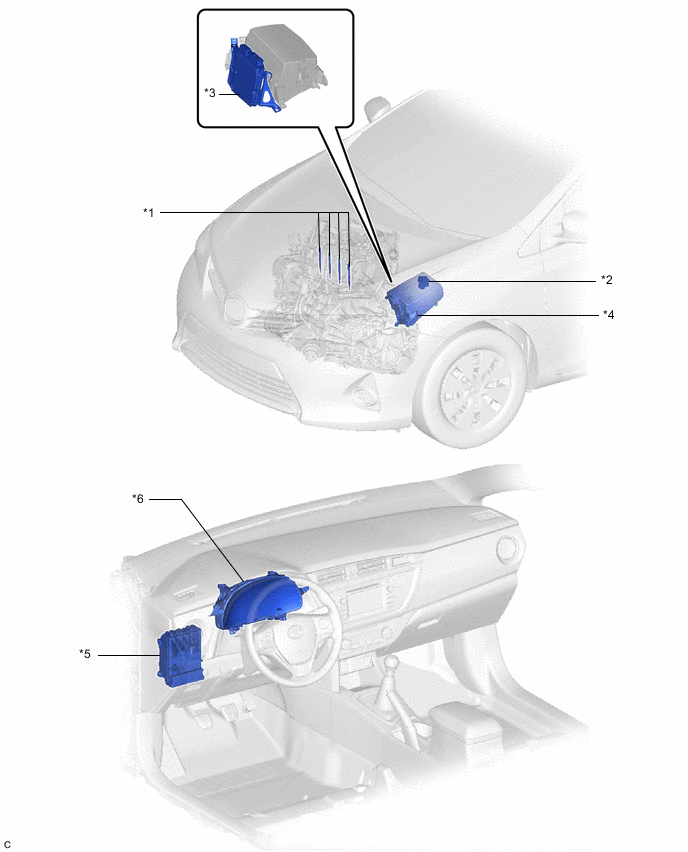 *3

*1

*2

*4

*6

*5

C