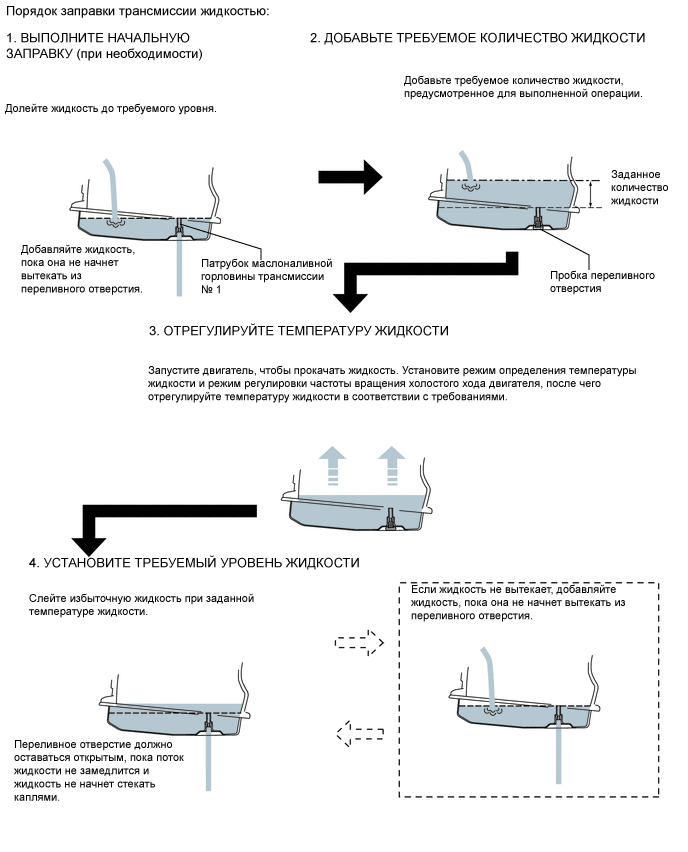 Порядок заправки трансмиссии жидкостью:

1. ВЫПОЛНИТЕ НАЧАЛЬНУЮ ЗАПРАВКУ (при необходимости)

Долейте жидкость до требуемого уровня.

Добавляйте жидкость, пока она не начнет вытекать из переливного отверстия.

Патрубок маслоналивной горловины трансмиссии № 1

2. ДОБАВЬТЕ ТРЕБУЕМОЕ КОЛИЧЕСТВО ЖИДКОСТИ

Добавьте требуемое количество жидкости, предусмотренное для выполненной операции.

Заданное количество жидкости

Пробка переливного отверстия

3. ОТРЕГУЛИРУЙТЕ ТЕМПЕРАТУРУ ЖИДКОСТИ

Запустите двигатель, чтобы прокачать жидкость. Установите режим определения температуры жидкости и режим регулировки частоты вращения холостого хода двигателя, после чего отрегулируйте температуру жидкости в соответствии с требованиями.

4. УСТАНОВИТЕ ТРЕБУЕМЫЙ УРОВЕНЬ ЖИДКОСТИ

Слейте избыточную жидкость при заданной температуре жидкости.

Переливное отверстие должно оставаться открытым, пока поток жидкости не замедлится и жидкость не начнет стекать каплями.

Если жидкость не вытекает, добавляйте жидкость, пока она не начнет вытекать из переливного отверстия.