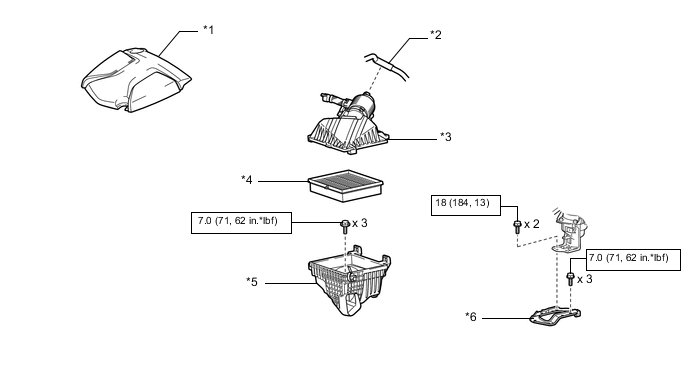 *1

*2

*3

*4

7.0 (71, 62 in.*lbf)

x 3

*5

18 (184, 13)

x 2

7.0 (71, 62 in.*lbf)

x 3

*6