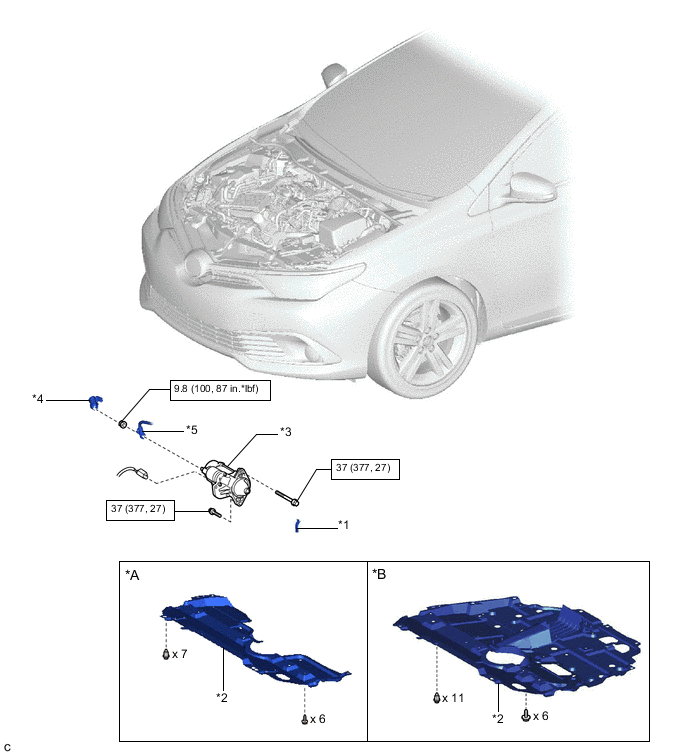 *4

9.8 (100, 87 in.*lbf)

*5

*3

37 (377, 27)

37 (377, 27)

*1

*A

x 7

*2

x 6

*B

x 11

*2

x 6

C