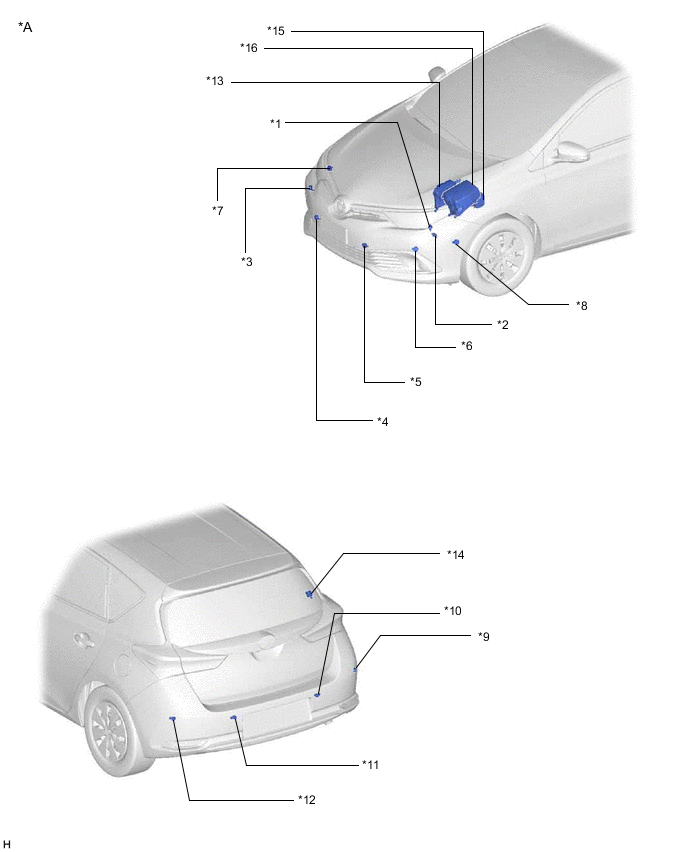 *A

*15

*16

*13

*1

*7

*3

*8

*2

*6

*5

*4

*14

*10

*9

*11

*12

H