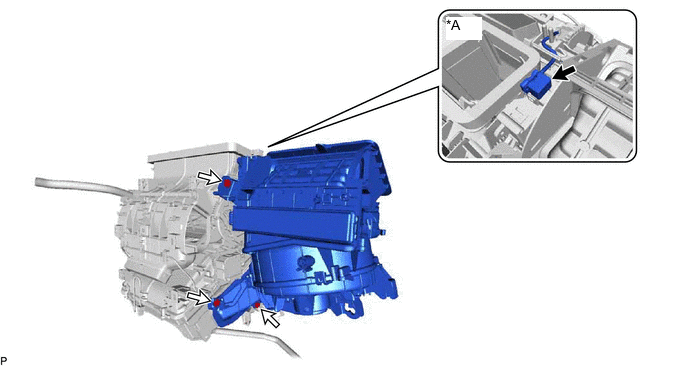 *A

P