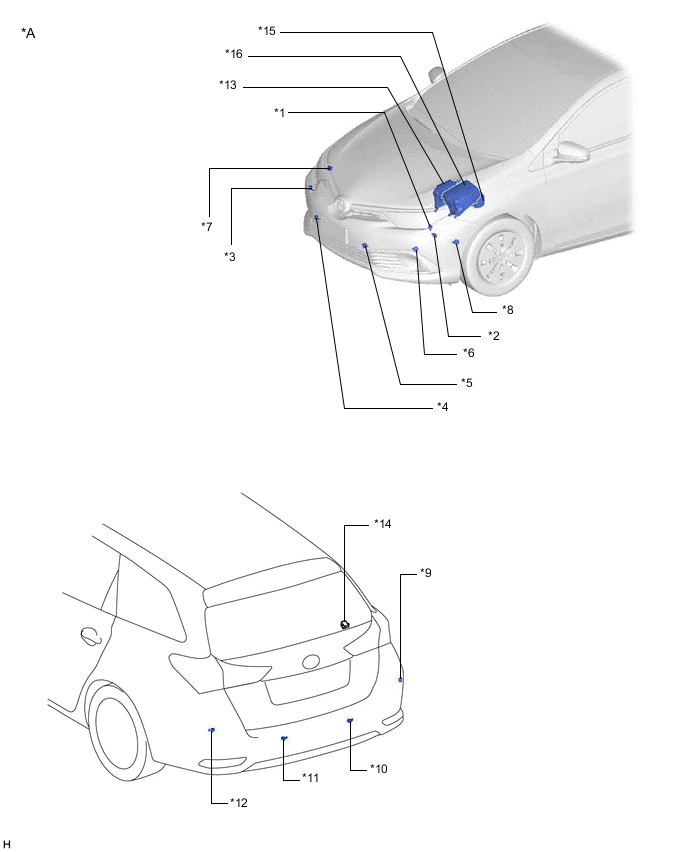 *A

*15
*16
*13
*1
*7
*3
*8
*2
*6
*5
*4

*14
*9
*10
*11
*12

H