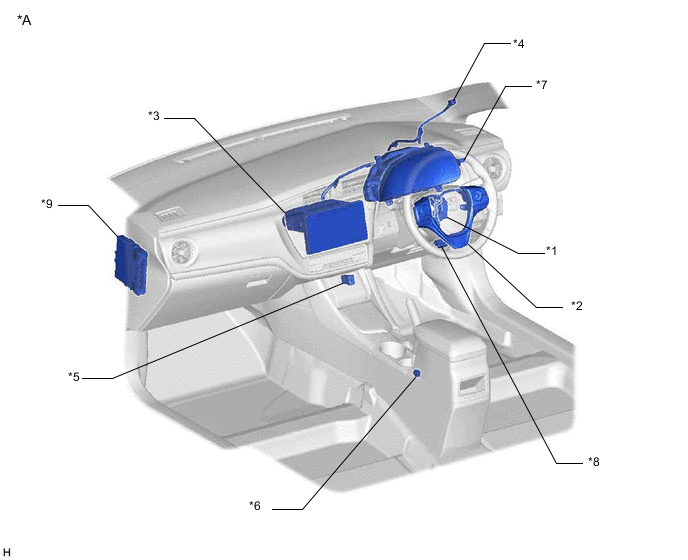 *A

*4

*7

*3

*9

*1

*2

*5

*8

*6

H