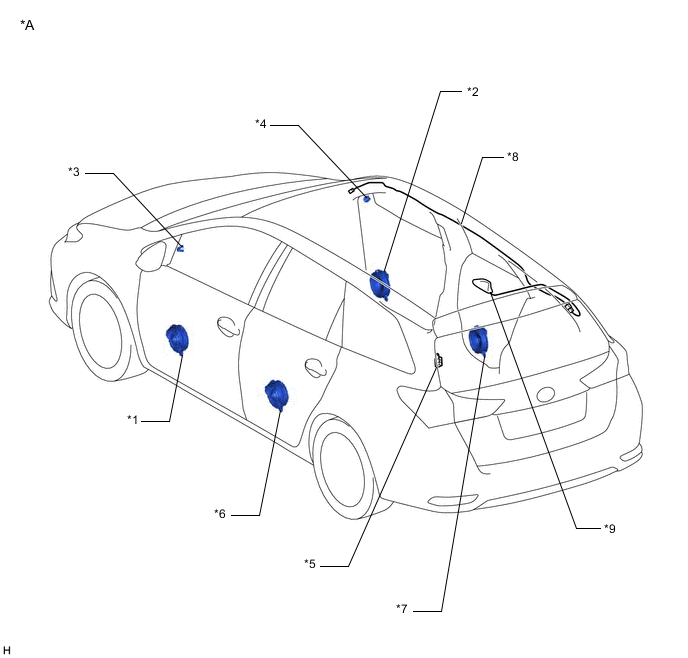 *A

*2

*4

*8

*3

*1

*6

*5

*9

*7

H