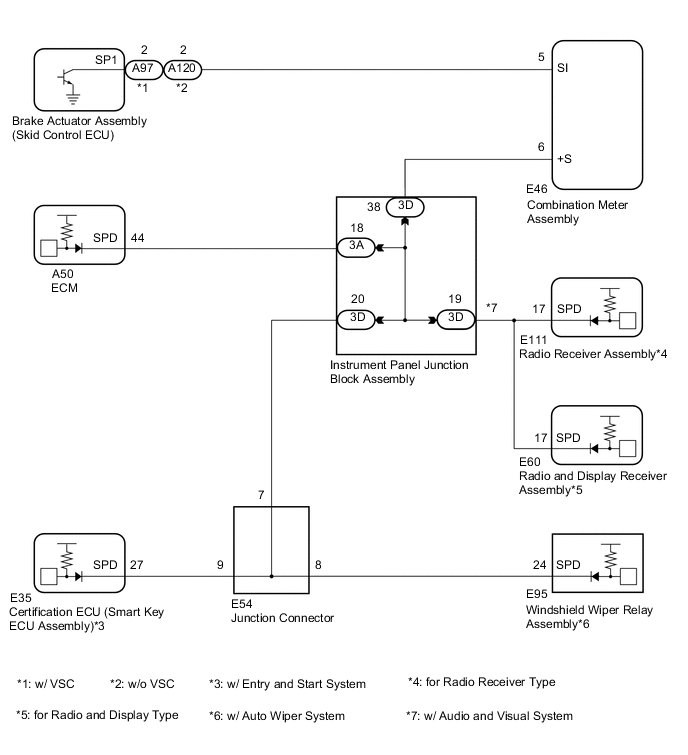 SP1
2
A97
*1
2
A120
*2
Brake Actuator Assembly (Skid Control ECU)

5
SI
6
+S
E46
Combination Meter Assembly

SPD
44
A50
ECM

38
3D
18
3A
20
3D
19
3D
Instrument Panel Junction Block Assembly

*7
17
SPD
E111
Radio Receiver Assembly*4

17
SPD
E60
Radio and Display Receiver Assembly*5

7
SPD
27
9
8
E35
Certification ECU (Smart Key ECU Assembly)*3
E54
Junction Connector

24
SPD
E95
Windshield Wiper Relay Assembly*6

*1: w/ VSC
*2: w/o VSC
*3: w/ Entry and Start System
*4: for Radio Receiver Type
*5: for Radio and Display Type
*6: w/ Auto Wiper System
*7: w/ Audio and Visual System