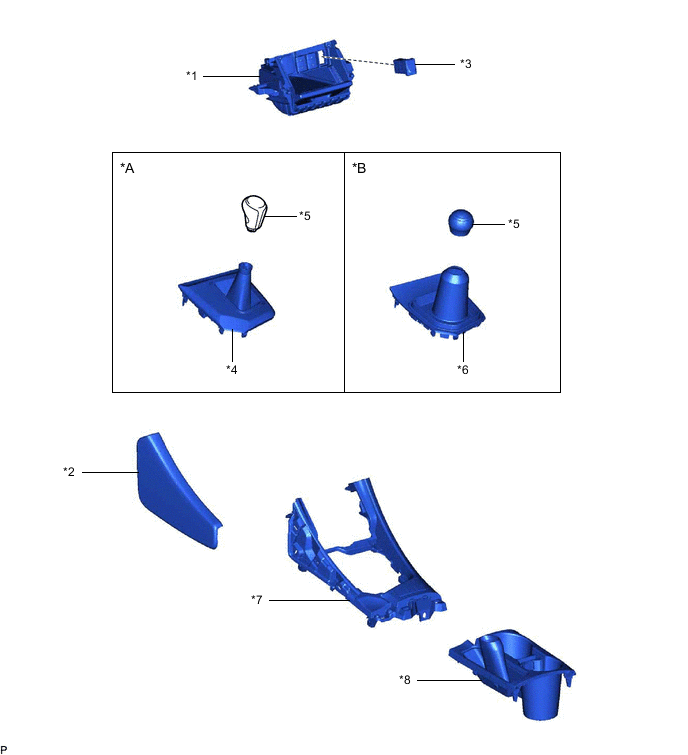 *1

*3

*A

*5

*4

*B

*5

*6

*2

*7

*8

P