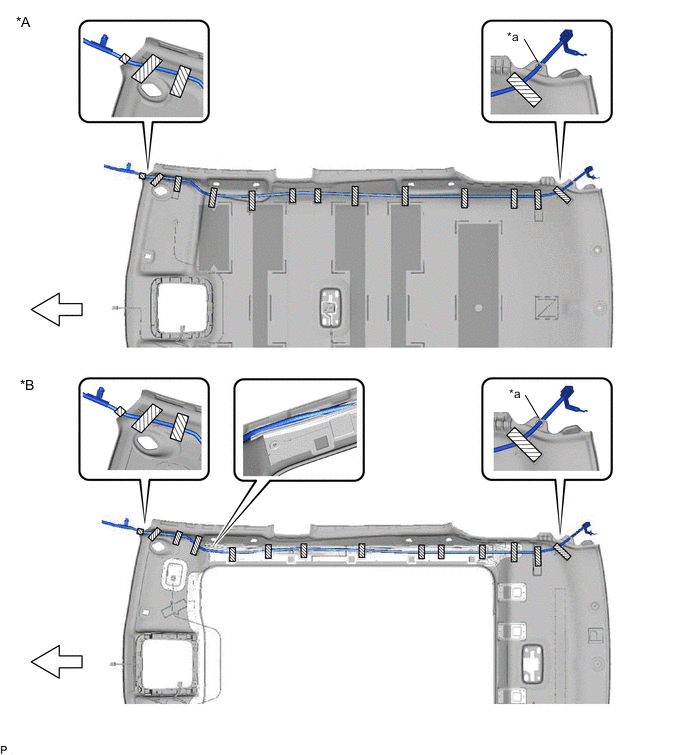 *A

*a

*B

*a

P