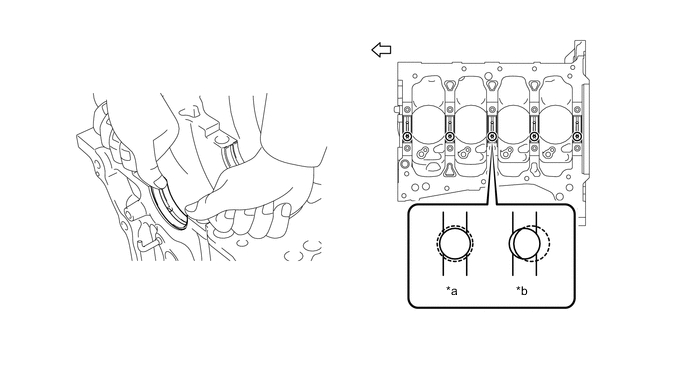 *a

*b