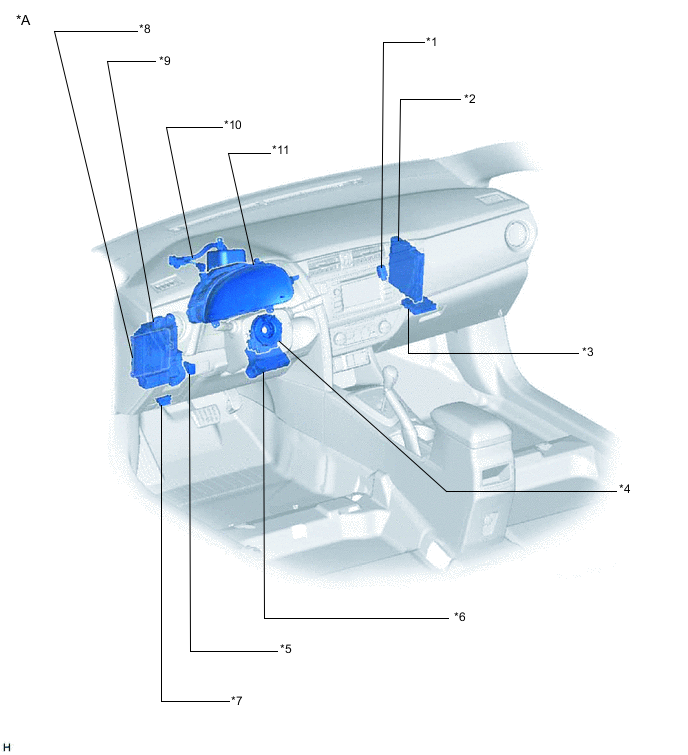 *A

*8

*9

*10

*11

*1

*2

*3

*4

*6

*5

*7

H