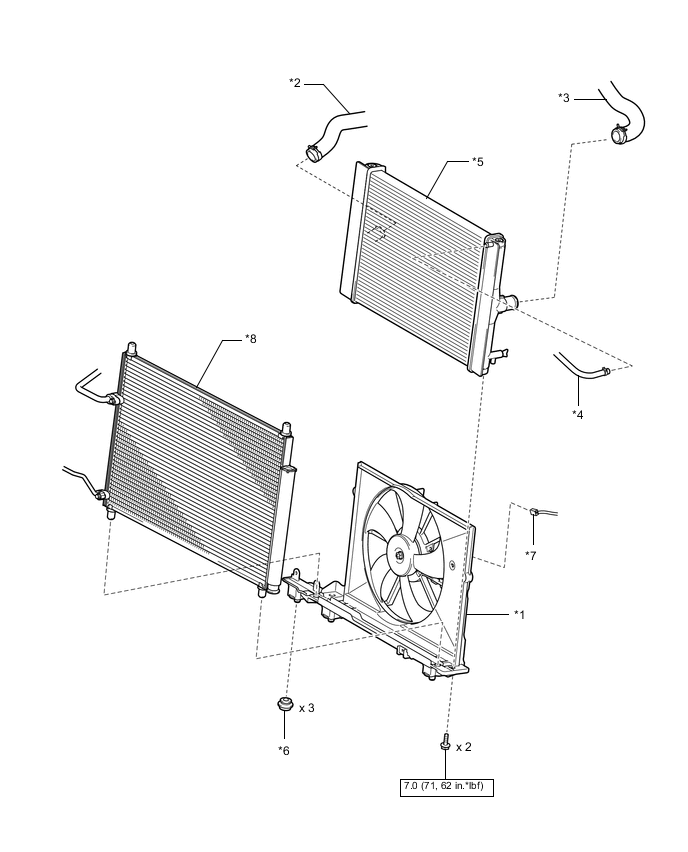 *2

*3

*5

*8

*4

*7

*1

x 3

*6

x 2

7.0 (71, 62 in.*lbf)