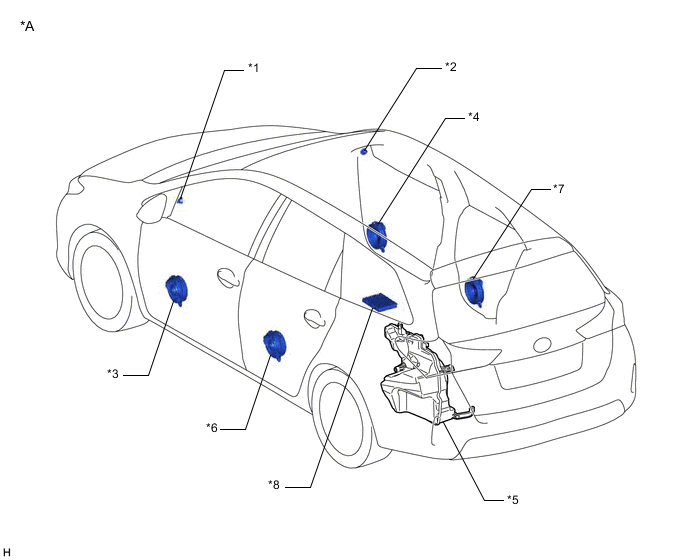 *A

*1

*2

*4

*7

*3

*6

*8

*5

H