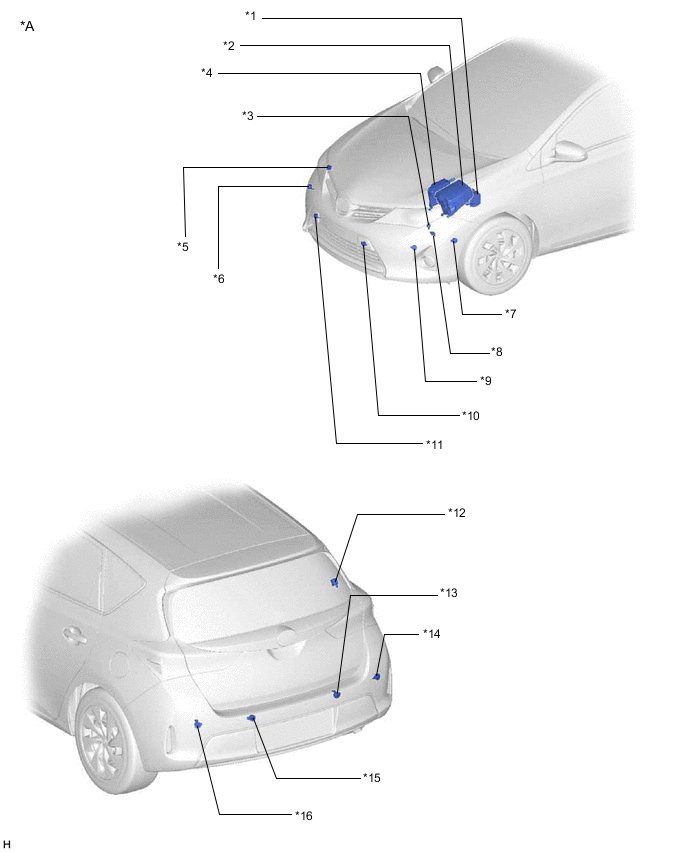 *A

*1

*2

*4

*3

*5

*6

*7

*8

*9

*10

*11

*12

*13

*14

*15

*16

H