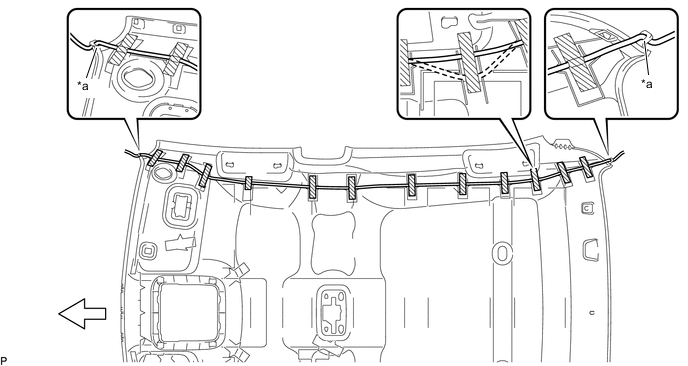 *a

*a

P