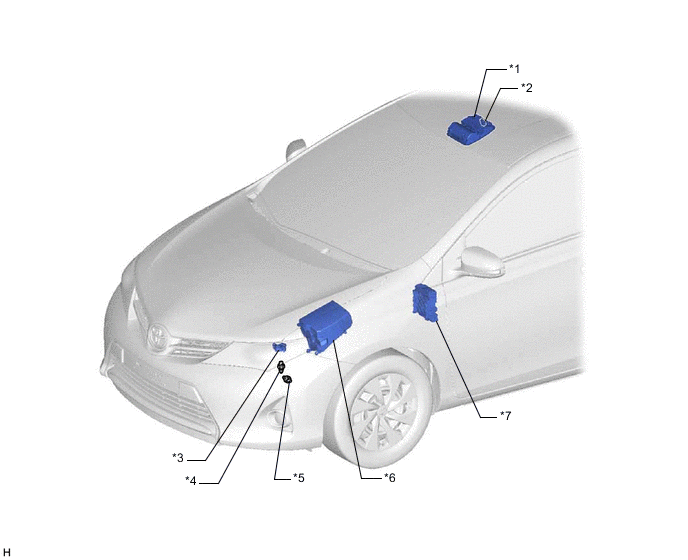 *1
*2
*3
*4
*5
*6
*7
H