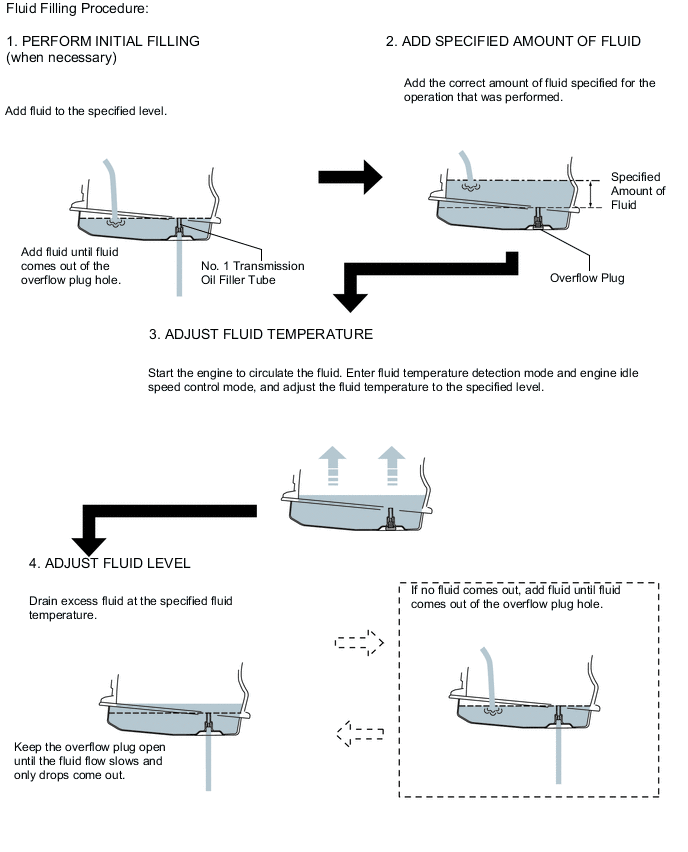 Fluid Filling Procedure:

1. PERFORM INITIAL FILLING
(when necessary)

Add fluid to the specified level.

Add fluid until fluid comes out of the overflow plug hole.

No. 1 Transmission Oil Filler Tube

2. ADD SPECIFIED AMOUNT OF FLUID

Add the correct amount of fluid specified for the operation that was performed.

Specified Amount of Fluid

Overflow Plug

3. ADJUST FLUID TEMPERATURE

Start the engine to circulate the fluid. Enter fluid temperature detection mode and engine idle speed control mode, and adjust the fluid temperature to the specified level.

4. ADJUST FLUID LEVEL

Drain excess fluid at the specified fluid temperature.

Keep the overflow plug open until the fluid flow slows and only drops come out.

If no fluid comes out, add fluid until fluid comes out of the overflow plug hole.