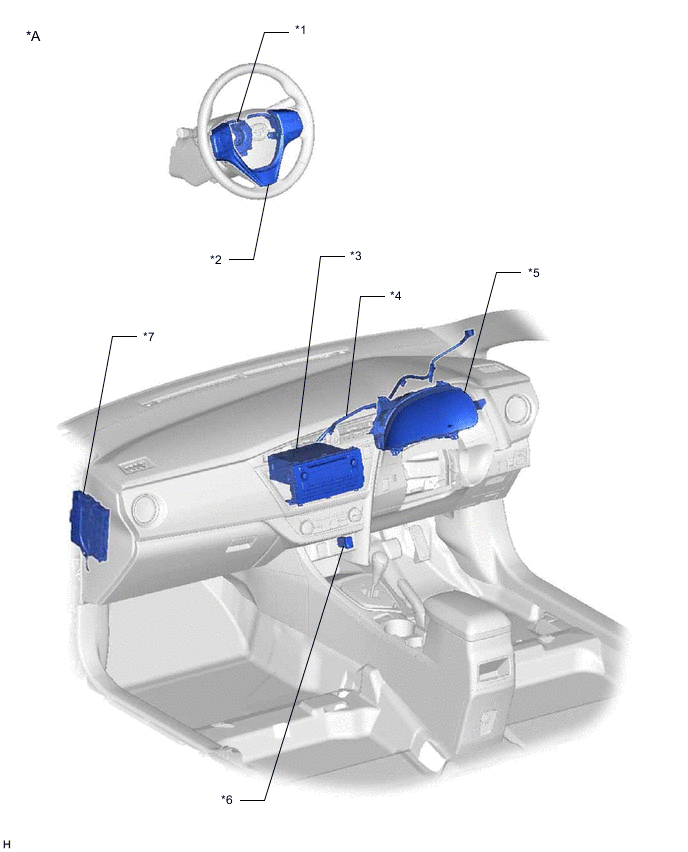 *A

*1

*2

*3

*4

*5

*7

*6

H