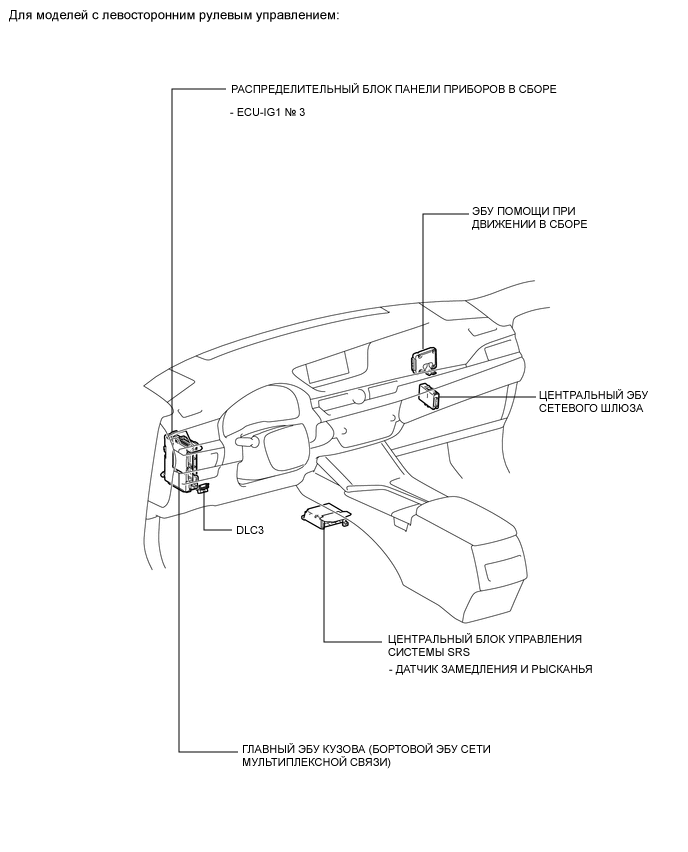 Для моделей с левосторонним рулевым управлением:

РАСПРЕДЕЛИТЕЛЬНЫЙ БЛОК ПАНЕЛИ ПРИБОРОВ В СБОРЕ

- ECU-IG1 № 3

ЭБУ ПОМОЩИ ПРИ ДВИЖЕНИИ В СБОРЕ

ЦЕНТРАЛЬНЫЙ ЭБУ СЕТЕВОГО ШЛЮЗА

DLC3

ЦЕНТРАЛЬНЫЙ БЛОК УПРАВЛЕНИЯ СИСТЕМЫ SRS

- ДАТЧИК ЗАМЕДЛЕНИЯ И РЫСКАНЬЯ

ГЛАВНЫЙ ЭБУ КУЗОВА (БОРТОВОЙ ЭБУ СЕТИ МУЛЬТИПЛЕКСНОЙ СВЯЗИ)