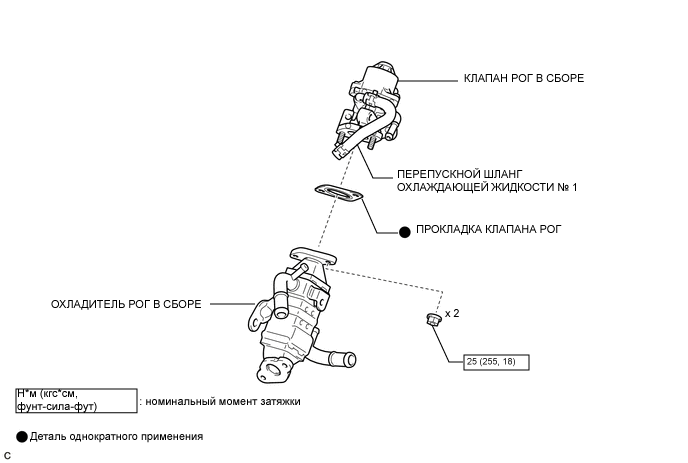 КЛАПАН РОГ В СБОРЕ

ПЕРЕПУСКНОЙ ШЛАНГ ОХЛАЖДАЮЩЕЙ ЖИДКОСТИ № 1

● ПРОКЛАДКА КЛАПАНА РОГ

ОХЛАДИТЕЛЬ РОГ В СБОРЕ

x 2

25 (255, 18)

Н*м (кгс*см, фунт-сила-фут) : номинальный момент затяжки

● Деталь однократного применения

C