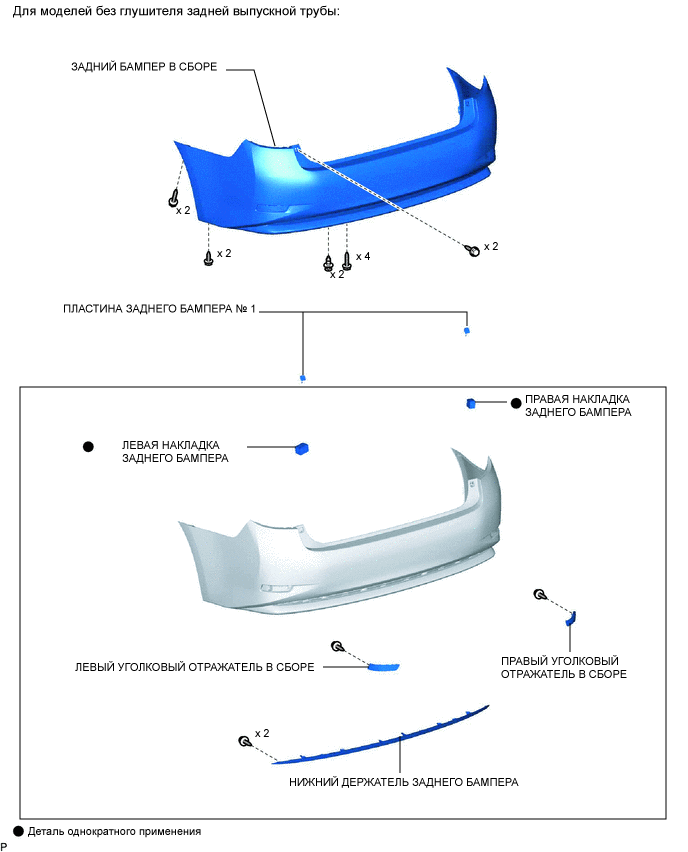 Для моделей без глушителя задней выпускной трубы:

ЗАДНИЙ БАМПЕР В СБОРЕ

x 2

x 2

x 2

x 4

x 2

ПЛАСТИНА ЗАДНЕГО БАМПЕРА № 1

● ПРАВАЯ НАКЛАДКА ЗАДНЕГО БАМПЕРА

● ЛЕВАЯ НАКЛАДКА ЗАДНЕГО БАМПЕРА

ЛЕВЫЙ УГОЛКОВЫЙ ОТРАЖАТЕЛЬ В СБОРЕ

ПРАВЫЙ УГОЛКОВЫЙ ОТРАЖАТЕЛЬ В СБОРЕ

x 2

НИЖНИЙ ДЕРЖАТЕЛЬ ЗАДНЕГО БАМПЕРА

● Деталь однократного применения

P