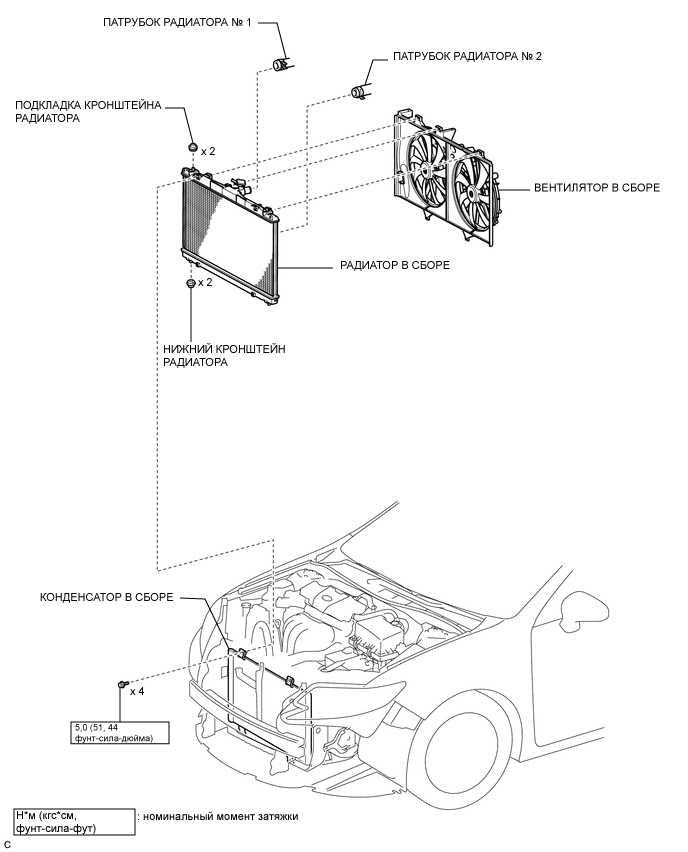 ПАТРУБОК РАДИАТОРА № 1

ПАТРУБОК РАДИАТОРА № 2

ПОДКЛАДКА КРОНШТЕЙНА РАДИАТОРА

x 2

ВЕНТИЛЯТОР В СБОРЕ

РАДИАТОР В СБОРЕ

x 2

НИЖНИЙ КРОНШТЕЙН РАДИАТОРА

КОНДЕНСАТОР В СБОРЕ

x 4

5,0 (51, 44 фунт-сила-дюйма)

Н*м (кгс*см, фунт-сила-фут) : номинальный момент затяжки

C