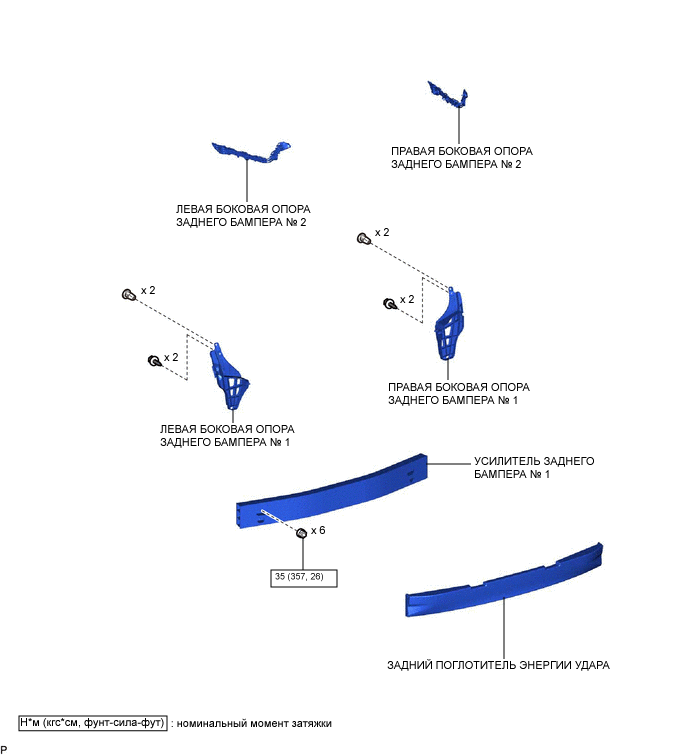 ПРАВАЯ БОКОВАЯ ОПОРА ЗАДНЕГО БАМПЕРА № 2

ЛЕВАЯ БОКОВАЯ ОПОРА ЗАДНЕГО БАМПЕРА № 2

x 2

x 2

x 2

x 2

ПРАВАЯ БОКОВАЯ ОПОРА ЗАДНЕГО БАМПЕРА № 1

ЛЕВАЯ БОКОВАЯ ОПОРА ЗАДНЕГО БАМПЕРА № 1

УСИЛИТЕЛЬ ЗАДНЕГО БАМПЕРА № 1

x 6

35 (357, 26)

ЗАДНИЙ ПОГЛОТИТЕЛЬ ЭНЕРГИИ УДАРА

Н*м (кгс*см, фунт-сила-фут) : номинальный момент затяжки

P