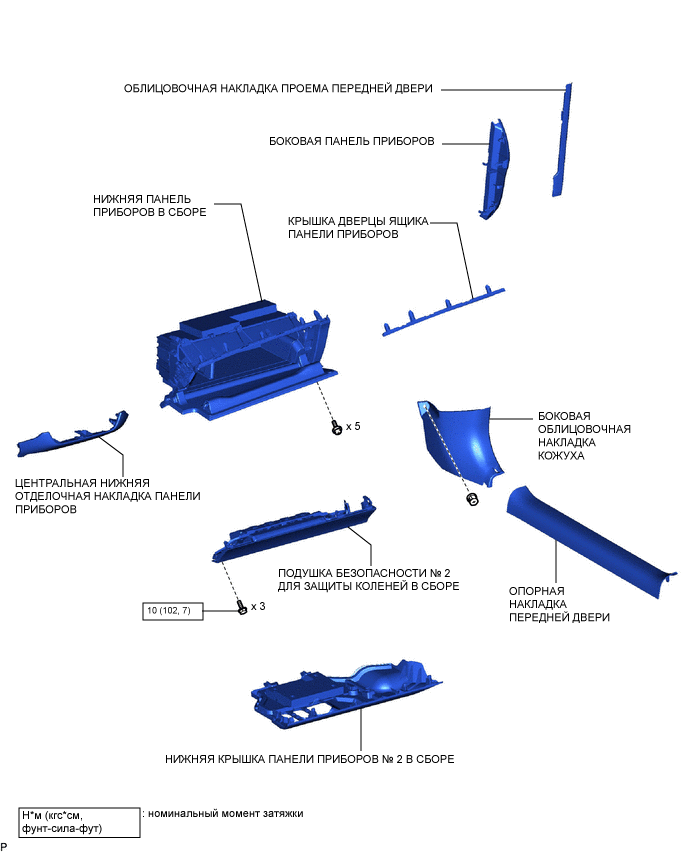 ОБЛИЦОВОЧНАЯ НАКЛАДКА ПРОЕМА ПЕРЕДНЕЙ ДВЕРИ

БОКОВАЯ ПАНЕЛЬ ПРИБОРОВ

НИЖНЯЯ ПАНЕЛЬ ПРИБОРОВ В СБОРЕ

КРЫШКА ДВЕРЦЫ ЯЩИКА ПАНЕЛИ ПРИБОРОВ

x 5

БОКОВАЯ ОБЛИЦОВОЧНАЯ НАКЛАДКА КОЖУХА

ЦЕНТРАЛЬНАЯ НИЖНЯЯ ОТДЕЛОЧНАЯ НАКЛАДКА ПАНЕЛИ ПРИБОРОВ

ПОДУШКА БЕЗОПАСНОСТИ № 2 ДЛЯ ЗАЩИТЫ КОЛЕНЕЙ В СБОРЕ

10 (102, 7)

x 3

ОПОРНАЯ НАКЛАДКА ПЕРЕДНЕЙ ДВЕРИ

НИЖНЯЯ КРЫШКА ПАНЕЛИ ПРИБОРОВ № 2 В СБОРЕ

Н*м (кгс*см, фунт-сила-фут)

: номинальный момент затяжки

P