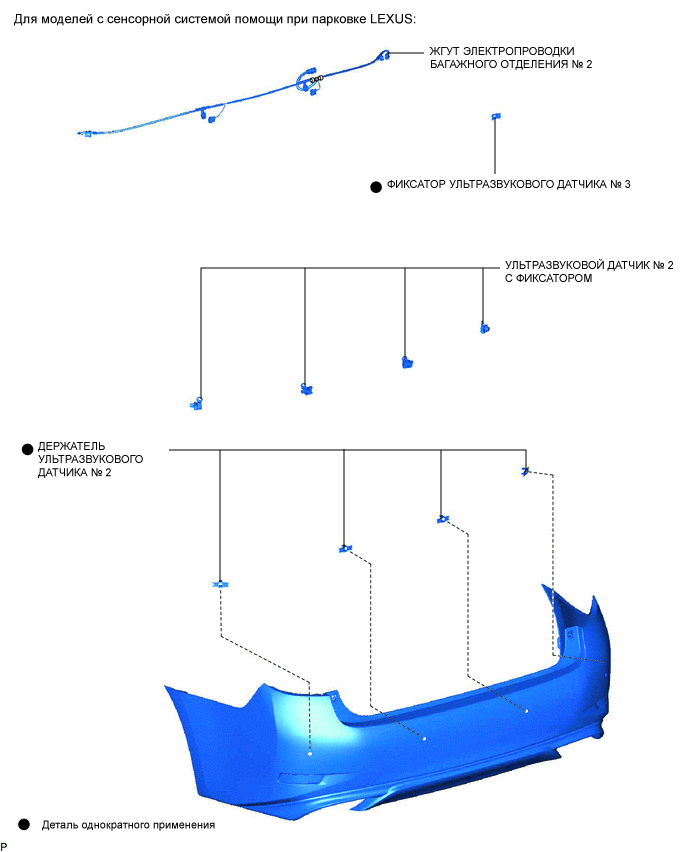 Для моделей с сенсорной системой помощи при парковке LEXUS:

ЖГУТ ЭЛЕКТРОПРОВОДКИ БАГАЖНОГО ОТДЕЛЕНИЯ № 2

● ФИКСАТОР УЛЬТРАЗВУКОВОГО ДАТЧИКА № 3

УЛЬТРАЗВУКОВОЙ ДАТЧИК № 2 С ФИКСАТОРОМ

● ДЕРЖАТЕЛЬ УЛЬТРАЗВУКОВОГО ДАТЧИКА № 2

● Деталь однократного применения

P