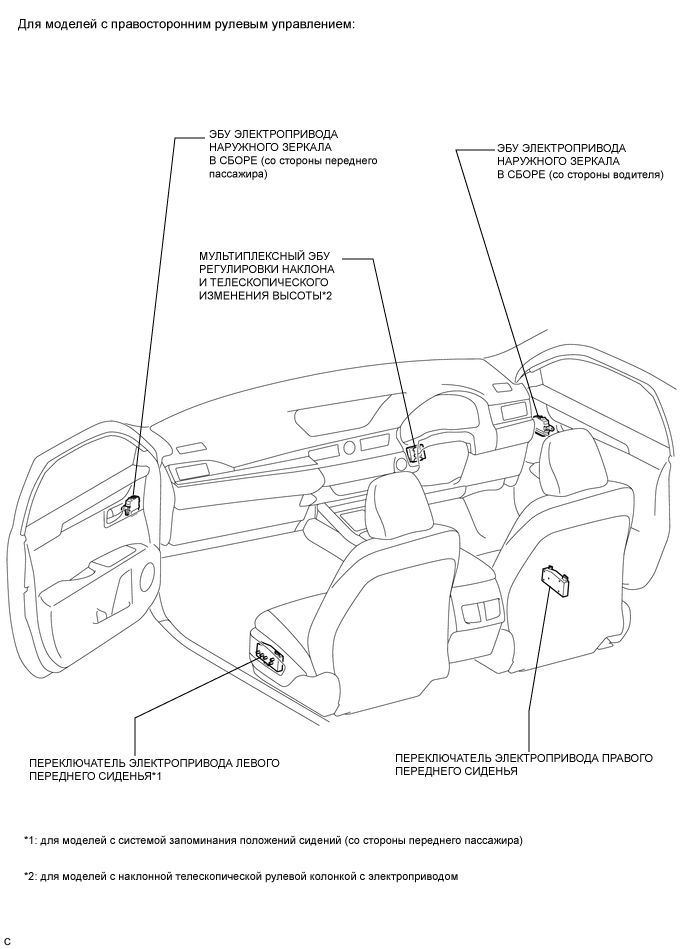 Для моделей с правосторонним рулевым управлением:

ЭБУ ЭЛЕКТРОПРИВОДА НАРУЖНОГО ЗЕРКАЛА В СБОРЕ (со стороны переднего пассажира)

ЭБУ ЭЛЕКТРОПРИВОДА НАРУЖНОГО ЗЕРКАЛА В СБОРЕ (со стороны водителя)

МУЛЬТИПЛЕКСНЫЙ ЭБУ РЕГУЛИРОВКИ НАКЛОНА И ТЕЛЕСКОПИЧЕСКОГО ИЗМЕНЕНИЯ ВЫСОТЫ*2

ПЕРЕКЛЮЧАТЕЛЬ ЭЛЕКТРОПРИВОДА ЛЕВОГО ПЕРЕДНЕГО СИДЕНЬЯ*1

ПЕРЕКЛЮЧАТЕЛЬ ЭЛЕКТРОПРИВОДА ПРАВОГО ПЕРЕДНЕГО СИДЕНЬЯ

*1: для моделей с системой запоминания положений сидений (со стороны переднего пассажира)

*2: для моделей с наклонной телескопической рулевой колонкой с электроприводом

C