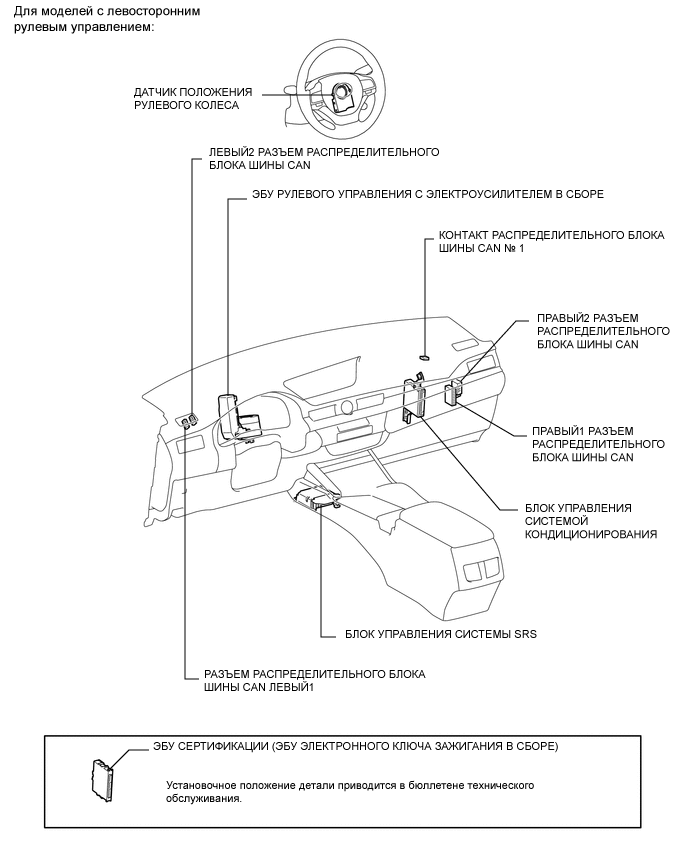 Для моделей с левосторонним рулевым управлением:

ДАТЧИК ПОЛОЖЕНИЯ РУЛЕВОГО КОЛЕСА

ЛЕВЫЙ2 РАЗЪЕМ РАСПРЕДЕЛИТЕЛЬНОГО БЛОКА ШИНЫ CAN

ЭБУ РУЛЕВОГО УПРАВЛЕНИЯ С ЭЛЕКТРОУСИЛИТЕЛЕМ В СБОРЕ

КОНТАКТ РАСПРЕДЕЛИТЕЛЬНОГО БЛОКА ШИНЫ CAN № 1

ПРАВЫЙ2 РАЗЪЕМ РАСПРЕДЕЛИТЕЛЬНОГО БЛОКА ШИНЫ CAN

ПРАВЫЙ1 РАЗЪЕМ РАСПРЕДЕЛИТЕЛЬНОГО БЛОКА ШИНЫ CAN

БЛОК УПРАВЛЕНИЯ СИСТЕМОЙ КОНДИЦИОНИРОВАНИЯ

БЛОК УПРАВЛЕНИЯ СИСТЕМЫ SRS

РАЗЪЕМ РАСПРЕДЕЛИТЕЛЬНОГО БЛОКА ШИНЫ CAN ЛЕВЫЙ1

ЭБУ СЕРТИФИКАЦИИ (ЭБУ ЭЛЕКТРОННОГО КЛЮЧА ЗАЖИГАНИЯ В СБОРЕ)

Установочное положение детали приводится в бюллетене технического обслуживания.