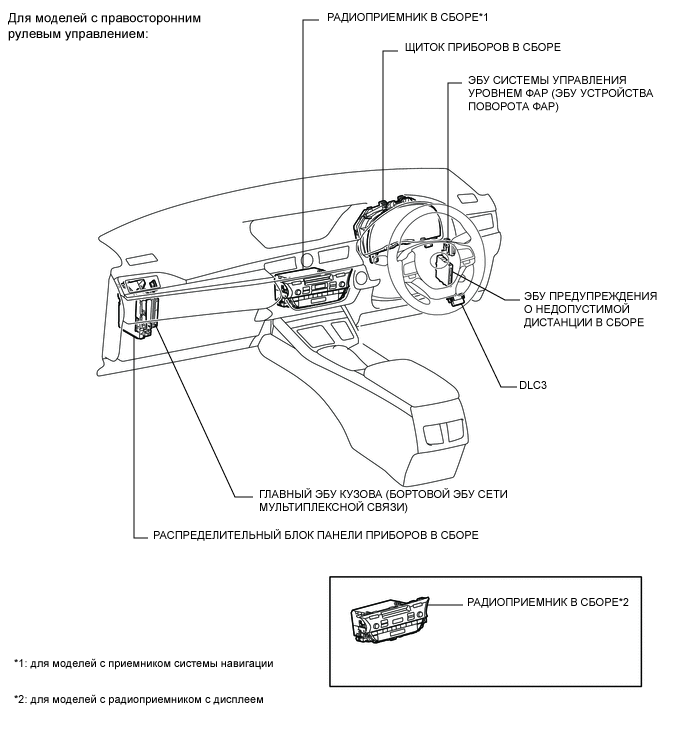 Для моделей с правосторонним рулевым управлением:

РАДИОПРИЕМНИК В СБОРЕ*1

ЩИТОК ПРИБОРОВ В СБОРЕ

ЭБУ СИСТЕМЫ УПРАВЛЕНИЯ УРОВНЕМ ФАР (ЭБУ УСТРОЙСТВА ПОВОРОТА ФАР)

ЭБУ ПРЕДУПРЕЖДЕНИЯ О НЕДОПУСТИМОЙ ДИСТАНЦИИ В СБОРЕ

DLC3

ГЛАВНЫЙ ЭБУ КУЗОВА (БОРТОВОЙ ЭБУ СЕТИ МУЛЬТИПЛЕКСНОЙ СВЯЗИ)

РАСПРЕДЕЛИТЕЛЬНЫЙ БЛОК ПАНЕЛИ ПРИБОРОВ В СБОРЕ

РАДИОПРИЕМНИК В СБОРЕ*2

*1: для моделей с приемником системы навигации

*2: для моделей с радиоприемником с дисплеем