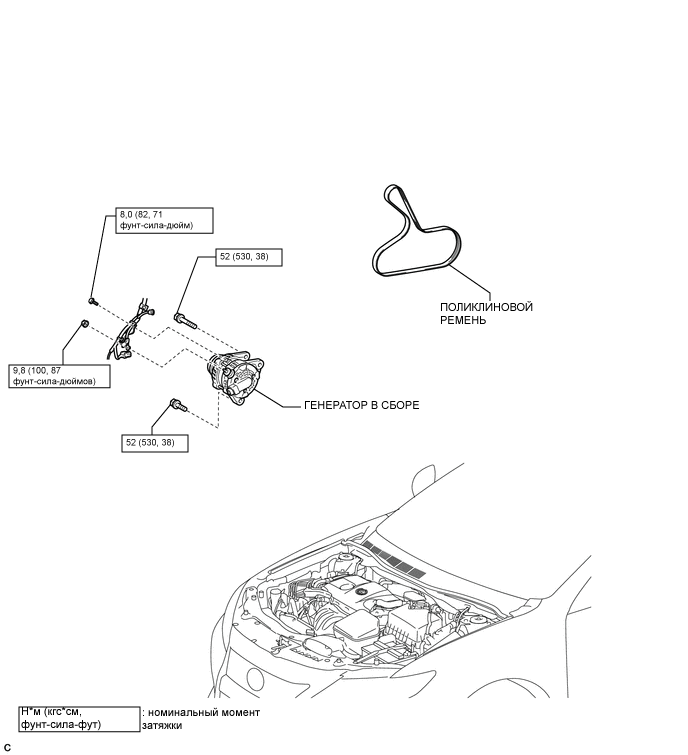 8,0 (82, 71 фунт-сила-дюйм)

52 (530, 38)

ПОЛИКЛИНОВОЙ РЕМЕНЬ

9,8 (100, 87 фунт-сила-дюймов)

ГЕНЕРАТОР В СБОРЕ

52 (530, 38)

Н*м (кгс*см, фунт-сила-фут) : номинальный момент затяжки

C