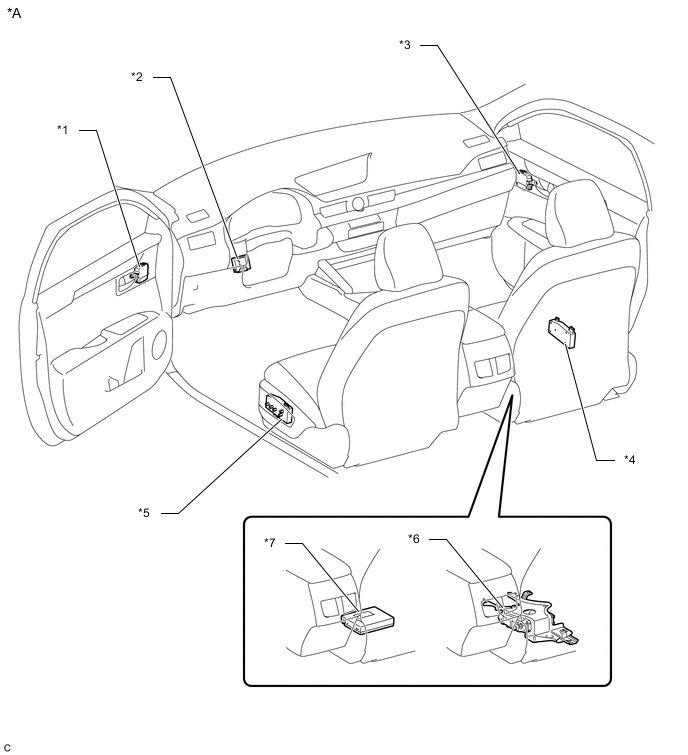 *A

*3

*2

*1

*4

*5

*7

*6

C