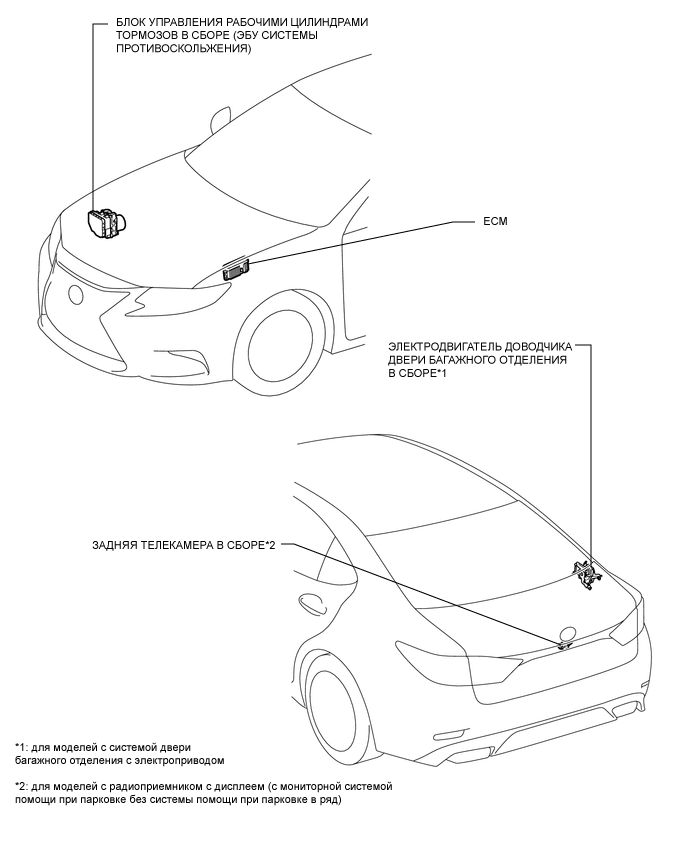 БЛОК УПРАВЛЕНИЯ РАБОЧИМИ ЦИЛИНДРАМИ ТОРМОЗОВ В СБОРЕ (ЭБУ СИСТЕМЫ ПРОТИВОСКОЛЬЖЕНИЯ)

ECM

ЭЛЕКТРОДВИГАТЕЛЬ ДОВОДЧИКА ДВЕРИ БАГАЖНОГО ОТДЕЛЕНИЯ В СБОРЕ*1

ЗАДНЯЯ ТЕЛЕКАМЕРА В СБОРЕ*2

*1: для моделей с системой двери багажного отделения с электроприводом

*2: для моделей с радиоприемником с дисплеем (с мониторной системой помощи при парковке без системы помощи при парковке в ряд)