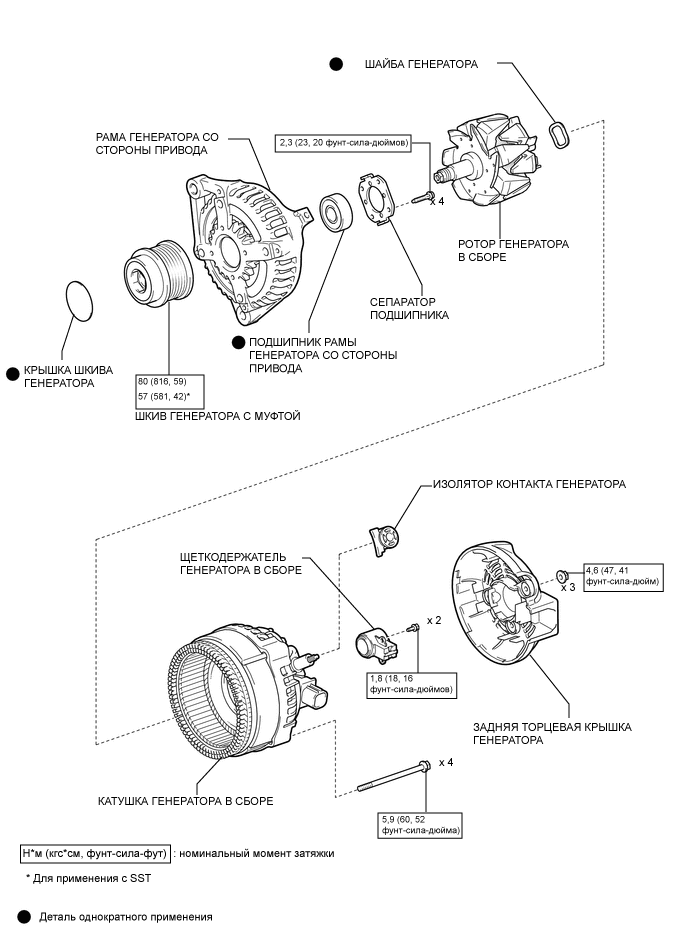 ШАЙБА ГЕНЕРАТОРА

РАМА ГЕНЕРАТОРА СО СТОРОНЫ ПРИВОДА

2,3 (23, 20 фунт-сила-дюймов)

x 4

РОТОР ГЕНЕРАТОРА В СБОРЕ

СЕПАРАТОР ПОДШИПНИКА

ПОДШИПНИК РАМЫ ГЕНЕРАТОРА СО СТОРОНЫ ПРИВОДА

КРЫШКА ШКИВА ГЕНЕРАТОРА

80 (816, 59)
57 (581, 42)*

ШКИВ ГЕНЕРАТОРА С МУФТОЙ

ИЗОЛЯТОР КОНТАКТА ГЕНЕРАТОРА

ЩЕТКОДЕРЖАТЕЛЬ ГЕНЕРАТОРА В СБОРЕ

4,6 (47, 41 фунт-сила-дюйм)

x 3

x 2

1,8 (18, 16 фунт-сила-дюймов)

ЗАДНЯЯ ТОРЦЕВАЯ КРЫШКА ГЕНЕРАТОРА

x 4

КАТУШКА ГЕНЕРАТОРА В СБОРЕ

5,9 (60, 52 фунт-сила-дюйма)

Н*м (кгс*см, фунт-сила-фут) : номинальный момент затяжки

* Для применения с SST

Деталь однократного применения