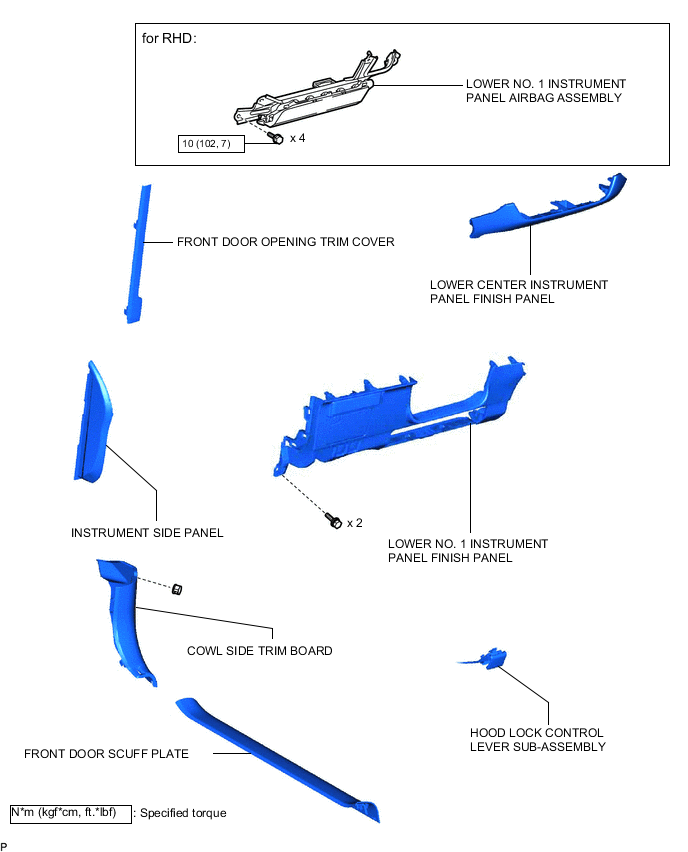 for RHD:

LOWER NO. 1 INSTRUMENT PANEL AIRBAG ASSEMBLY

10 (102, 7)

x 4

FRONT DOOR OPENING TRIM COVER

LOWER CENTER INSTRUMENT PANEL FINISH PANEL

INSTRUMENT SIDE PANEL

x 2

LOWER NO. 1 INSTRUMENT PANEL FINISH PANEL

COWL SIDE TRIM BOARD

HOOD LOCK CONTROL LEVER SUB-ASSEMBLY

FRONT DOOR SCUFF PLATE

N*m (kgf*cm, ft.*lbf) : Specified torque

P