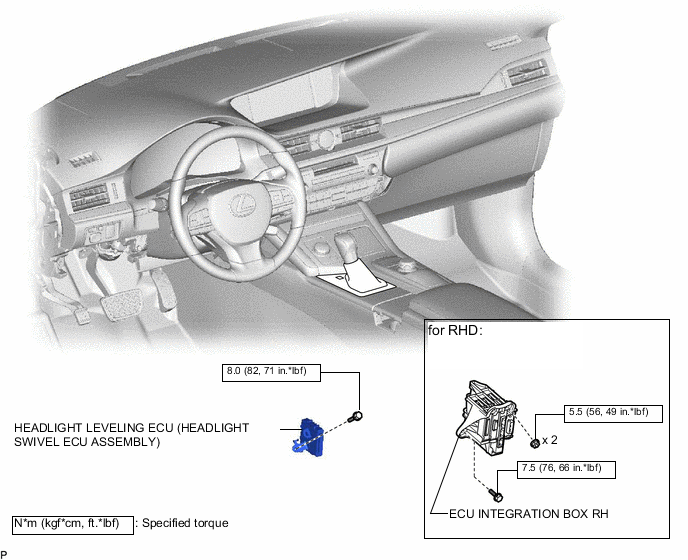 for RHD:

8.0 (82, 71 in.*lbf)

HEADLIGHT LEVELING ECU (HEADLIGHT SWIVEL ECU ASSEMBLY)

5.5 (56, 49 in.*lbf)

x 2

7.5 (76, 66 in.*lbf)

ECU INTEGRATION BOX RH

N*m (kgf*cm, ft.*lbf) : Specified torque

P